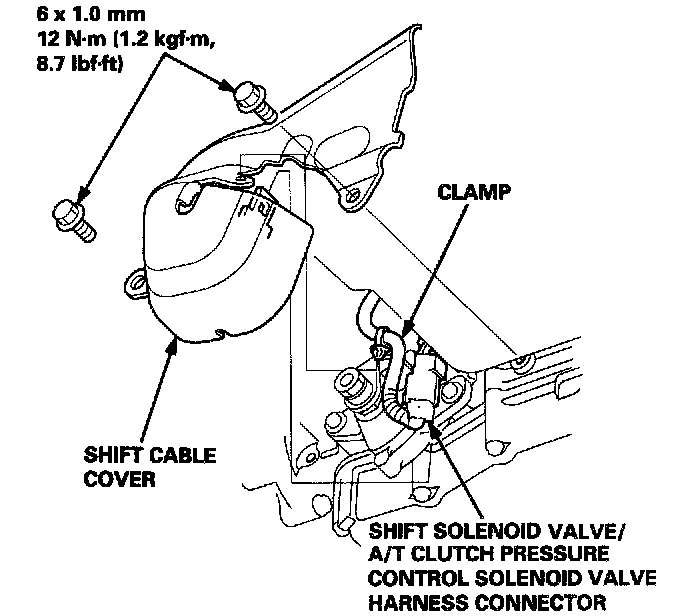 6 x 1.0 mm
12 N·m (1.2 kgf·m, 8.7 lbf·ft)

CLAMP

SHIFT CABLE COVER

SHIFT SOLENOID VALVE/ A/T CLUTCH PRESSURE CONTROL SOLENOID VALVE HARNESS CONNECTOR