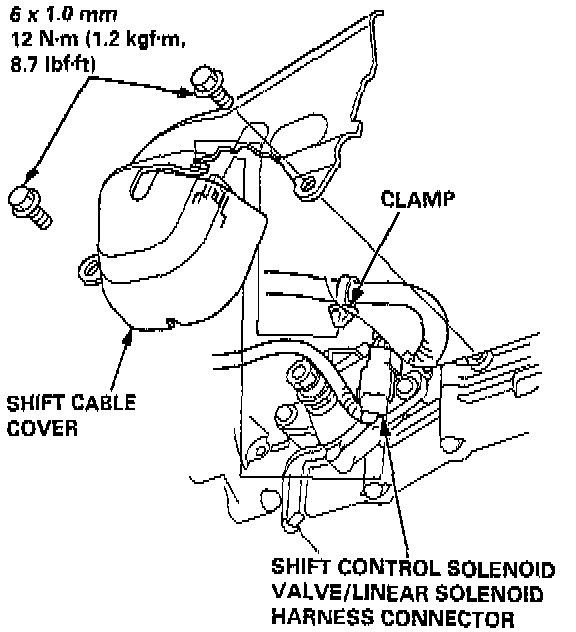 6 x 1.0 mm
12 N·m (1.2 kgf·m, 8.7 lbf·ft)

CLAMP

SHIFT CABLE COVER

SHIFT CONTROL SOLENOID VALVE/LINEAR SOLENOID HARNESS CONNECTOR