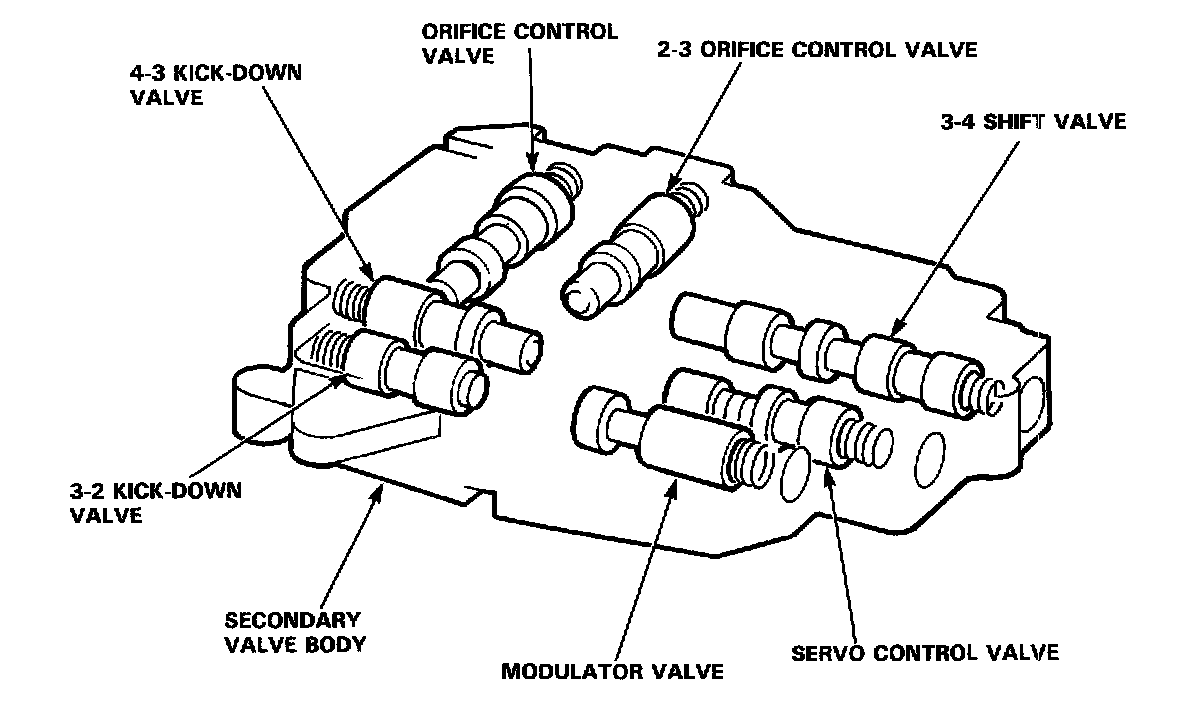 ORIFICE CONTROL VALVE

2-3 ORIFICE CONTROL VALVE

4-3 KICK-DOWN VALVE

3-4 SHIFT VALVE

3-2 KICK-DOWN VALVE

SECONDARY VALVE BODY

MODULATOR VALVE

SERVO CONTROL VALVE