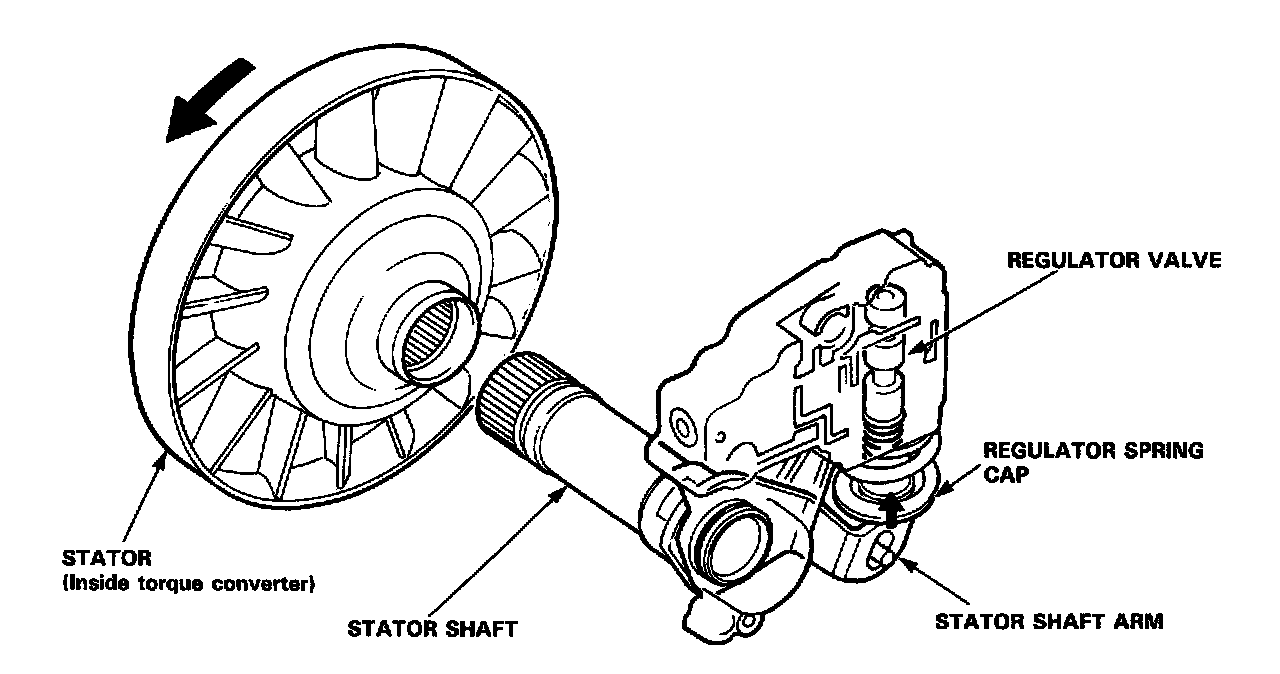 REGULATOR VALVE

REGULATOR SPRING CAP

STATOR
(Inside torque converter)

STATOR SHAFT

STATOR SHAFT ARM