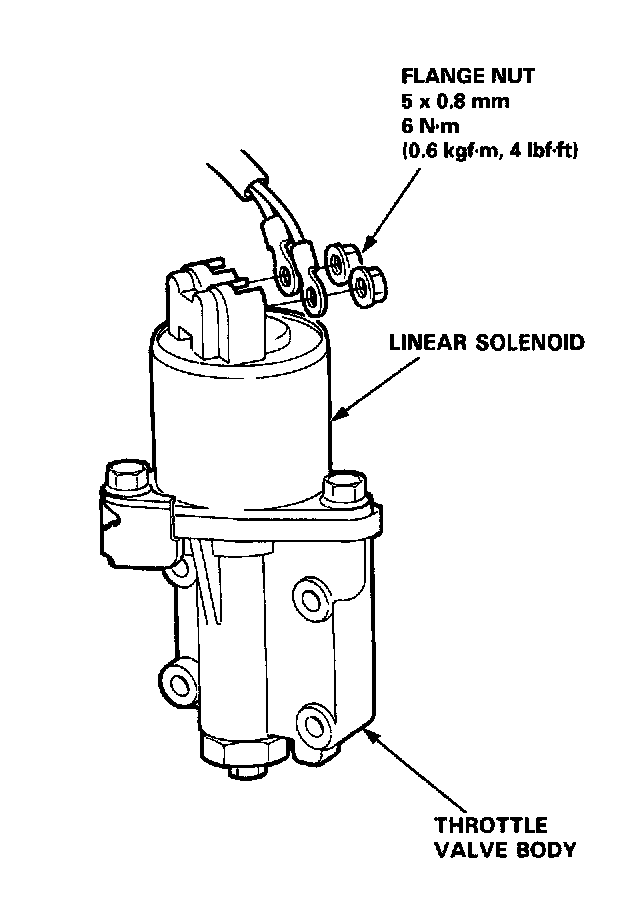 FLANGE NUT
5 x 0.8 mm
6 N·m
(0.6 kgf·m, 4 lbf·ft)

LINEAR SOLENOID

THROTTLE
VALVE BODY