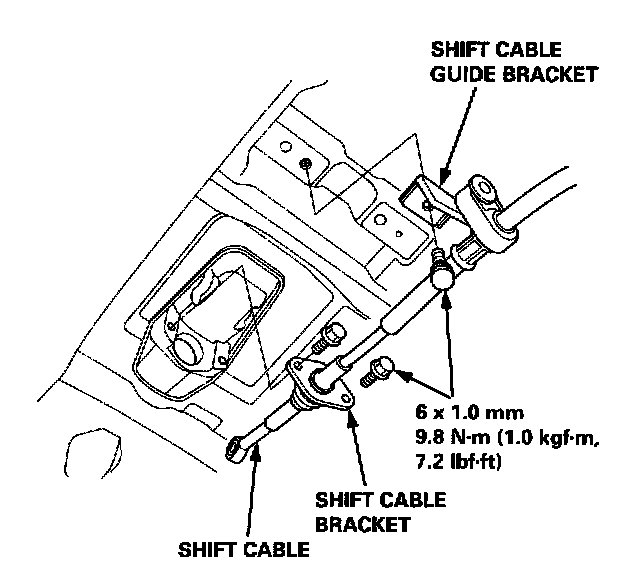 SHIFT CABLE
GUIDE BRACKET

6 x 1.0 mm
9.8 N·m (1.0 kgf·m,
7.2 lbf·ft)

SHIFT CABLE
BRACKET

SHIFT CABLE