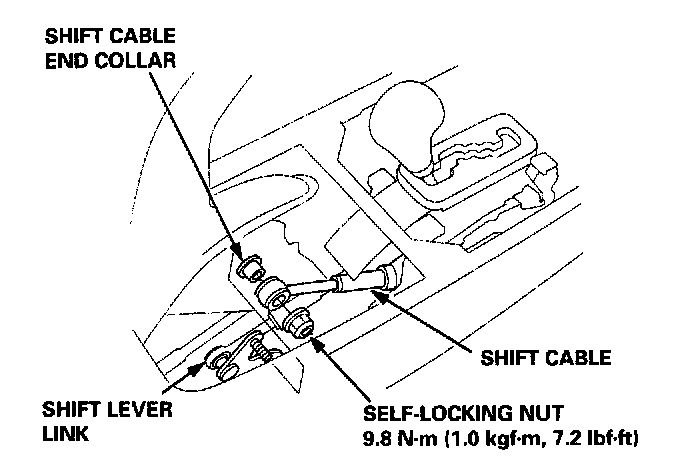 SHIFT CABLE
END COLLAR

SHIFT CABLE

SHIFT LEVER
LINK

SELF-LOCKING NUT
9.8 N·m (1.0 kgf·m, 7.2 lbf·ft)