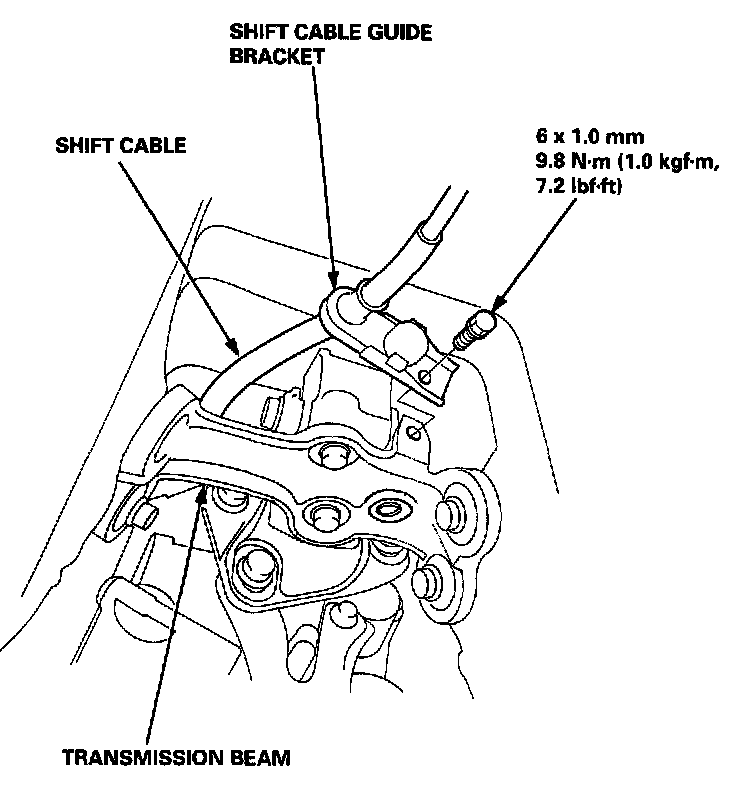 SHIFT CABLE GUIDE BRACKET

SHIFT CABLE

6 x 1.0 mm
9.8 N·m (1.0 kgf·m, 7.2 lbf·ft)

TRANSMISSION BEAM