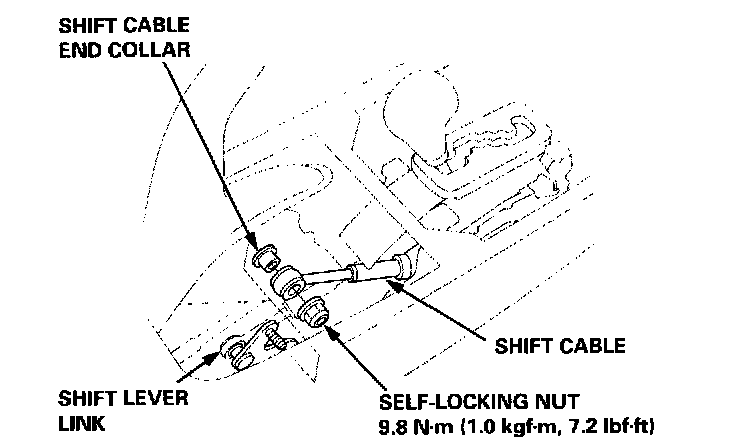 SHIFT CABLE END COLLAR

SHIFT CABLE

SHIFT LEVER LINK

SELF-LOCKING NUT
9.8 N·m (1.0 kgf·m, 7.2 lbf·ft)