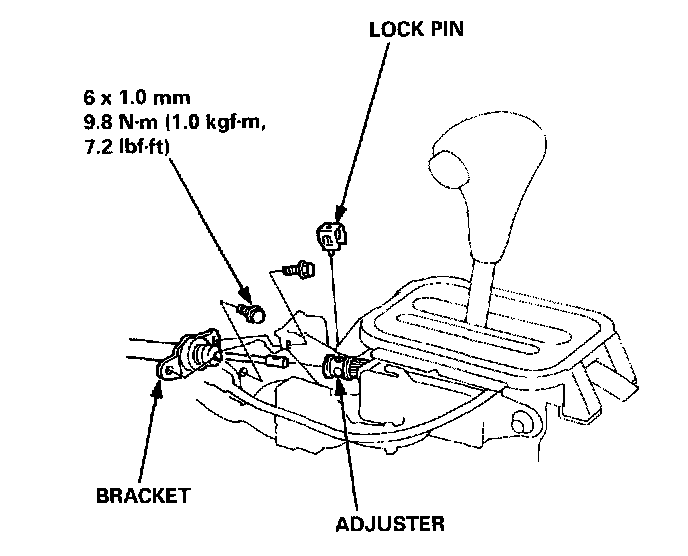 LOCK PIN

6 x 1.0 mm
9.8 N·m (1.0 kgf·m,
7.2 lbf·ft)

BRACKET

ADJUSTER