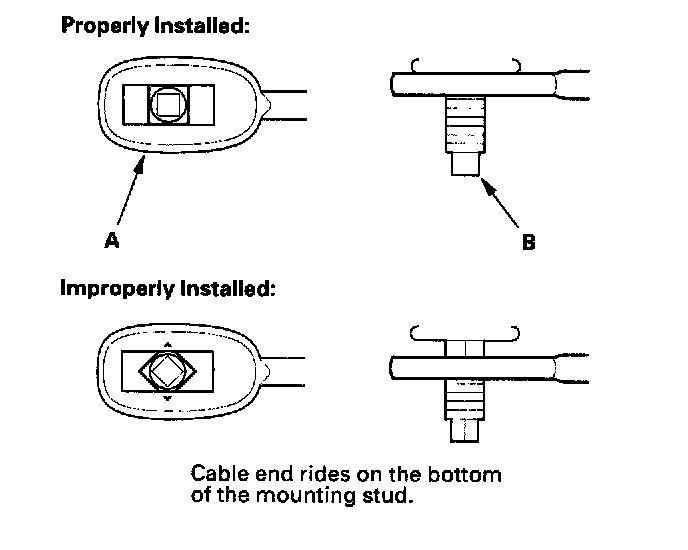 Properly Installed:

A

B

Improperly Installed:

Cable end rides on the bottom of the mounting stud.