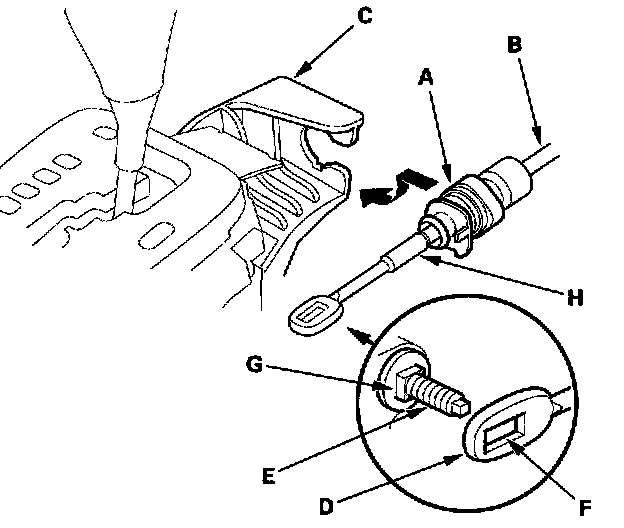 C
B
A
H
G
E
D
F