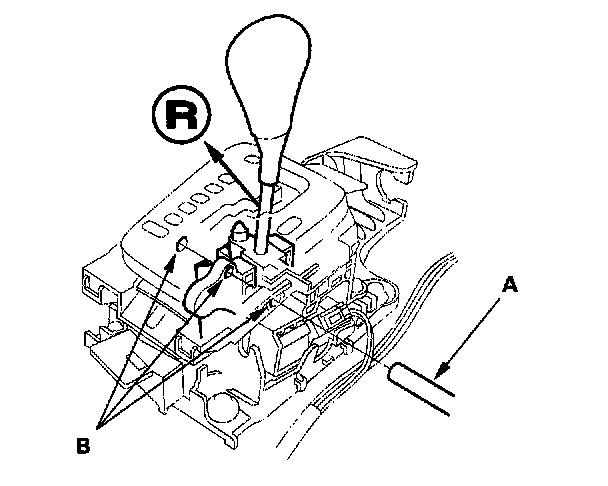 R

A

B