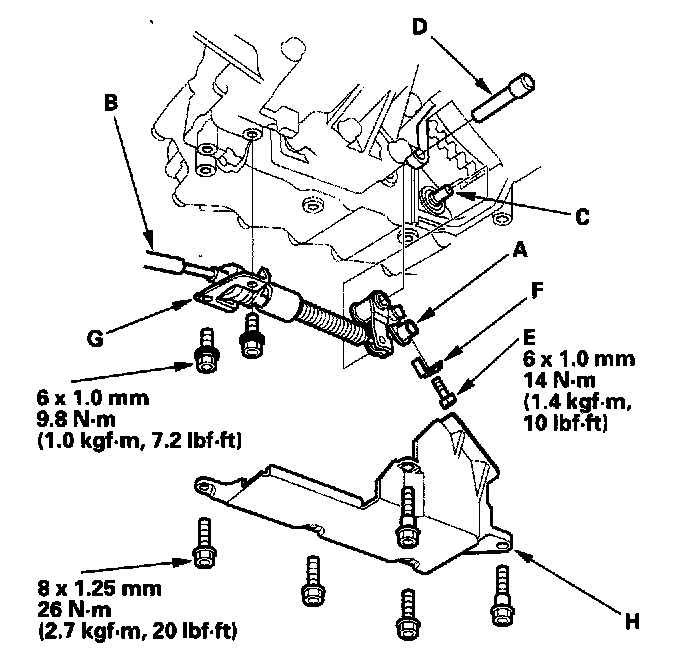 D

B

C

A

F

G

E
6 x 1.0 mm
14 N·m
(1.4 kgf·m, 10 lbf·ft)

6 x 1.0 mm
9.8 N·m
(1.0 kgf·m, 7.2 lbf·ft)

8 x 1.25 mm
26 N·m
(2.7 kgf·m, 20 lbf·ft)

H