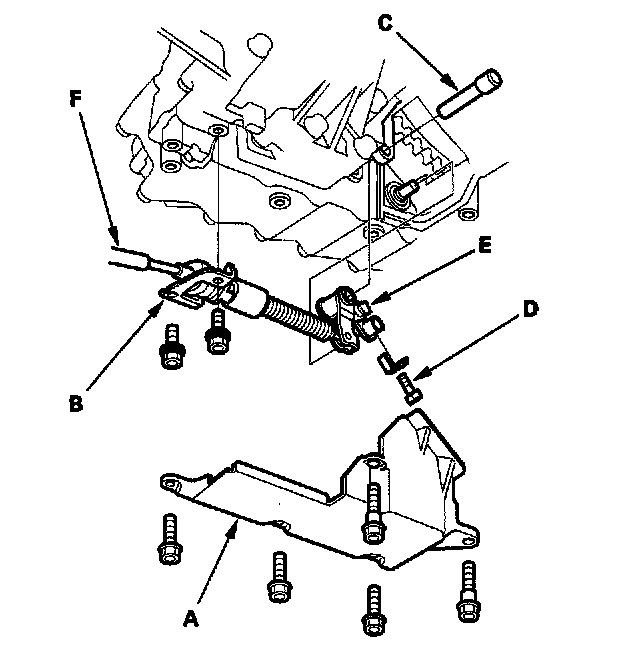 C
F
E
D
B
A