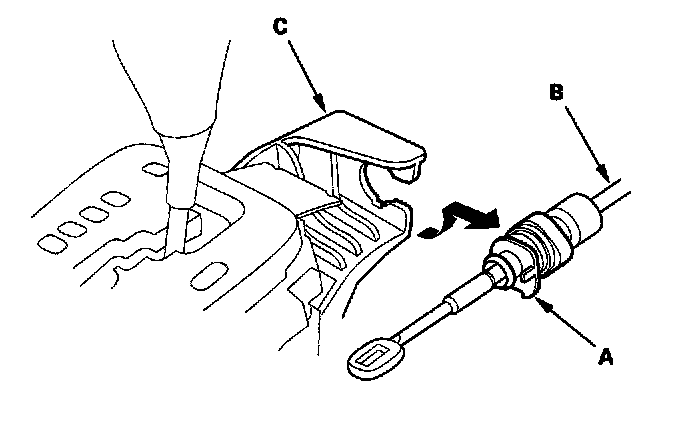 C
B
A