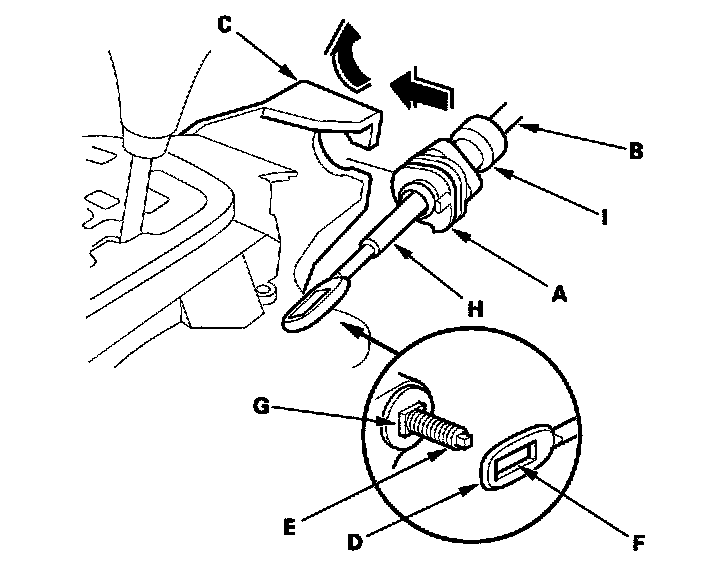 C
B
I
A
H
G
E
D
F