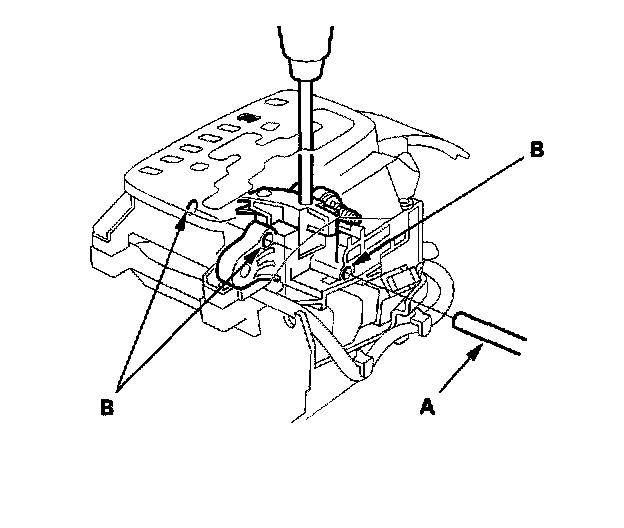 B

B

A