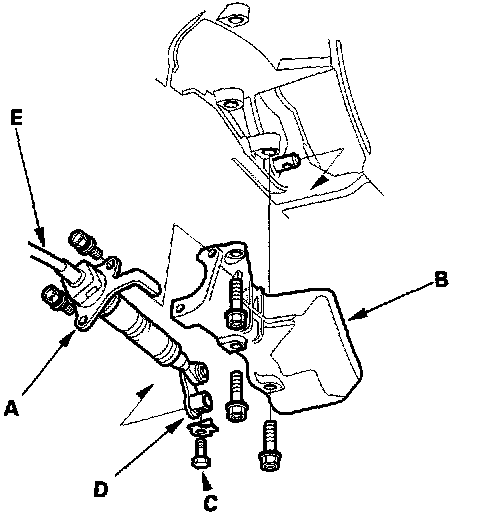 E
B
A
D
C