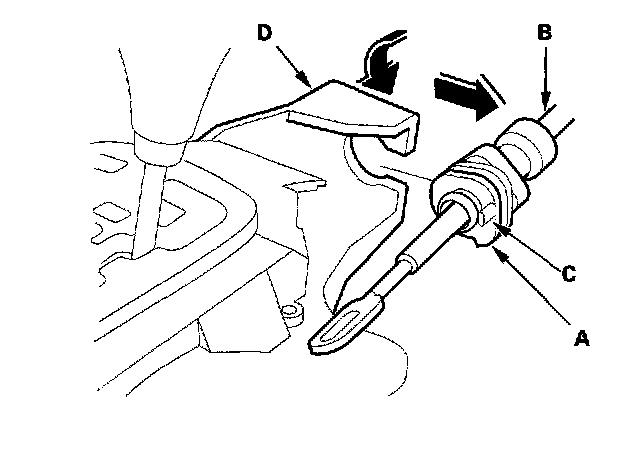 D

B

C

A