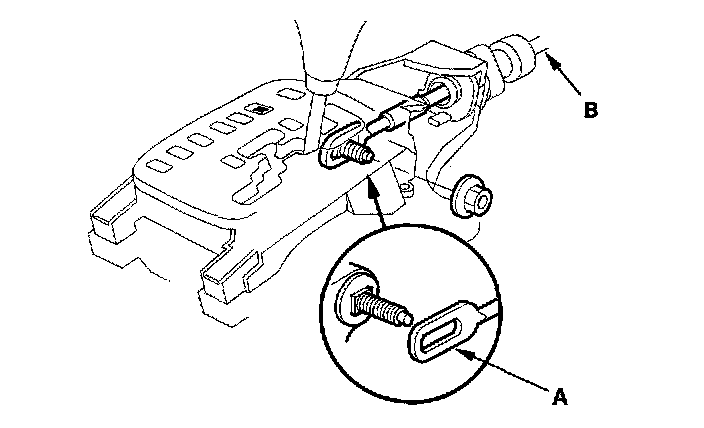 B

A