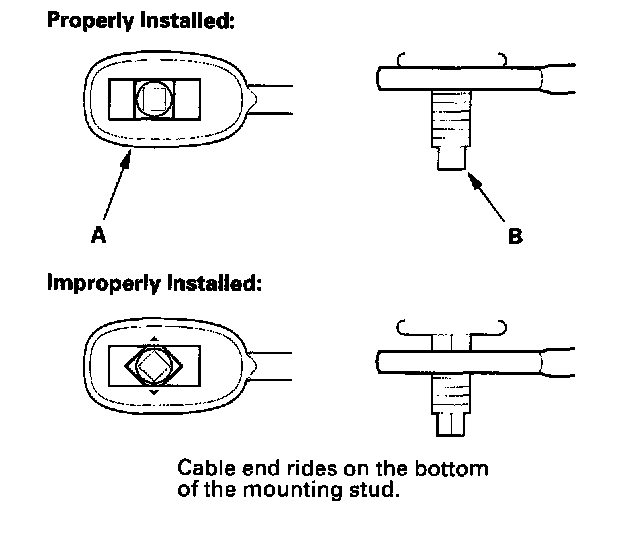 Properly Installed:

A

B

Improperly Installed:

Cable end rides on the bottom of the mounting stud.