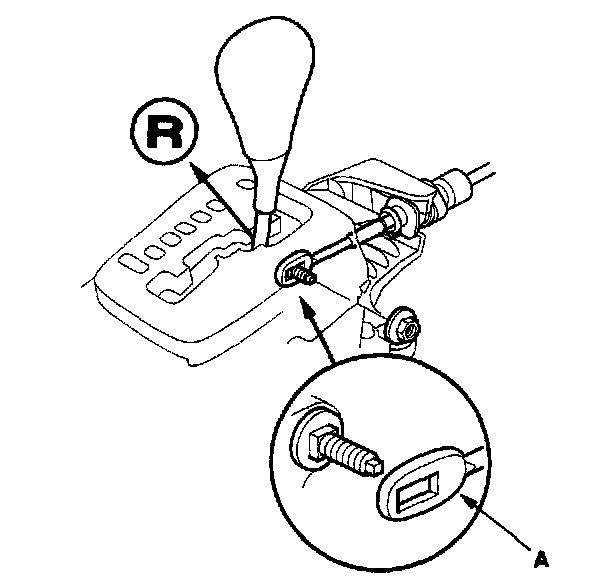 R

A