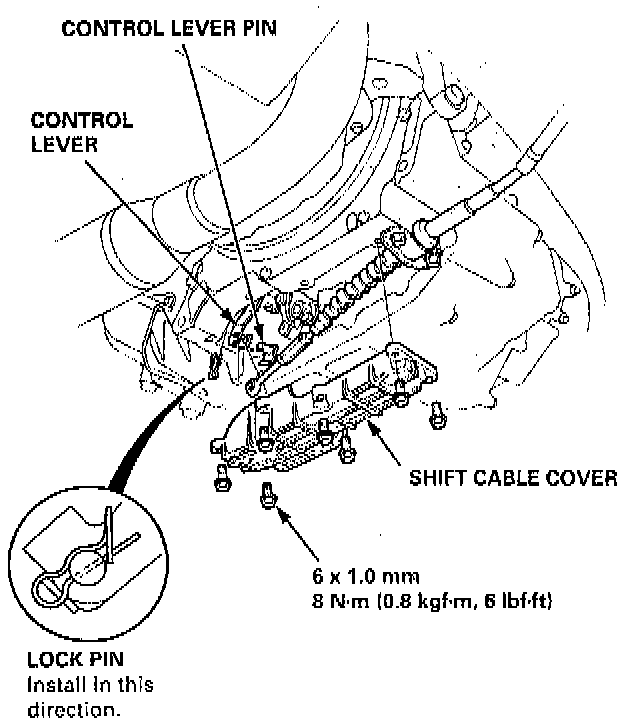 CONTROL LEVER PIN

CONTROL LEVER

SHIFT CABLE COVER

6 x 1.0 mm
8 N·m (0.8 kgf·m, 6 lbf·ft)

LOCK PIN
Install in this direction.