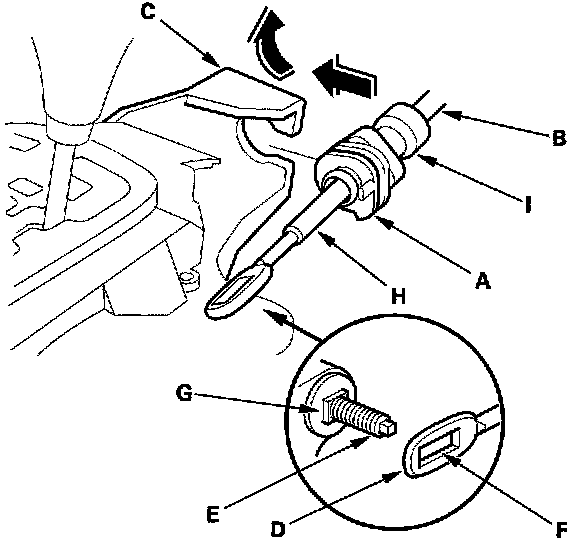 C
B
I
A
H
G
E
D
F