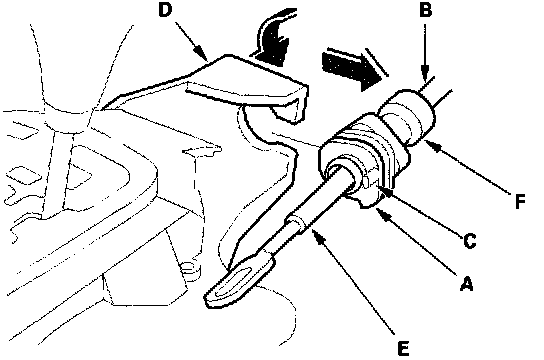 D
B
F
C
A
E