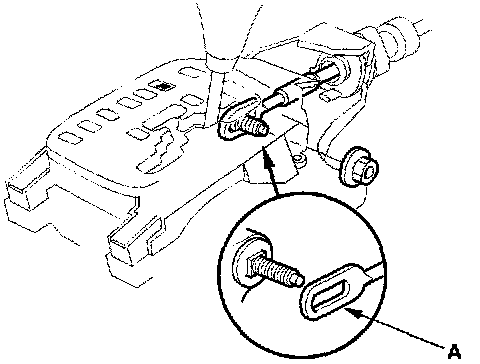 A