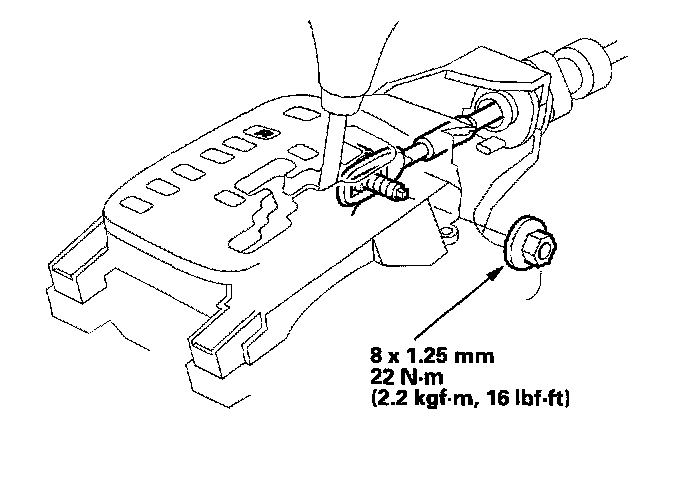 8 x 1.25 mm
22 N·m
(2.2 kgf·m, 16 lbf·ft)