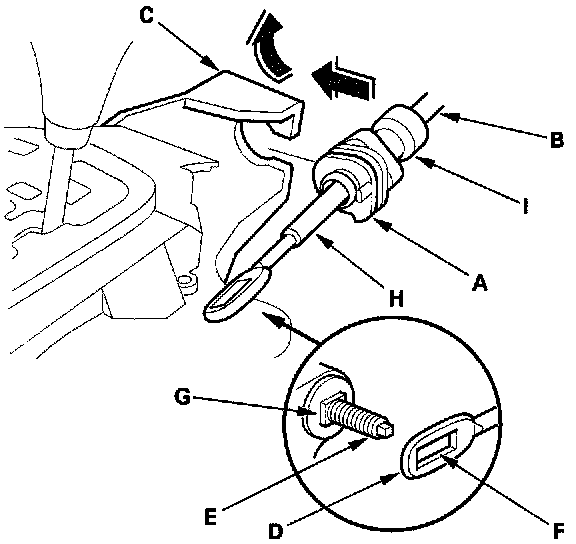 C
B
I
A
H
G
E
D
F