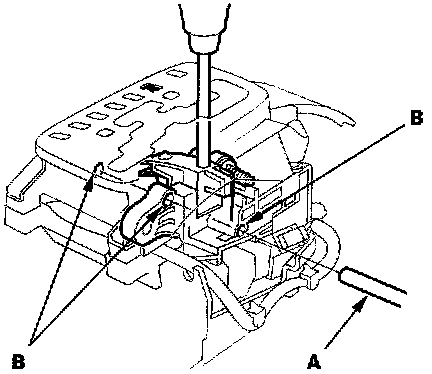 B

B

A