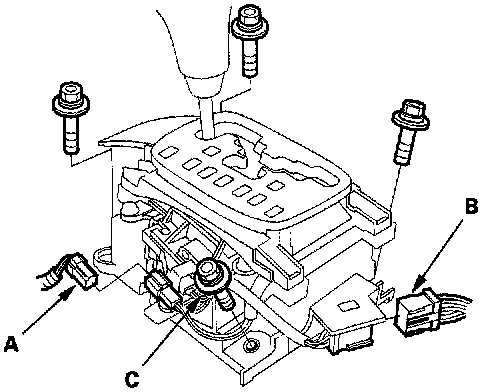 B

A

C