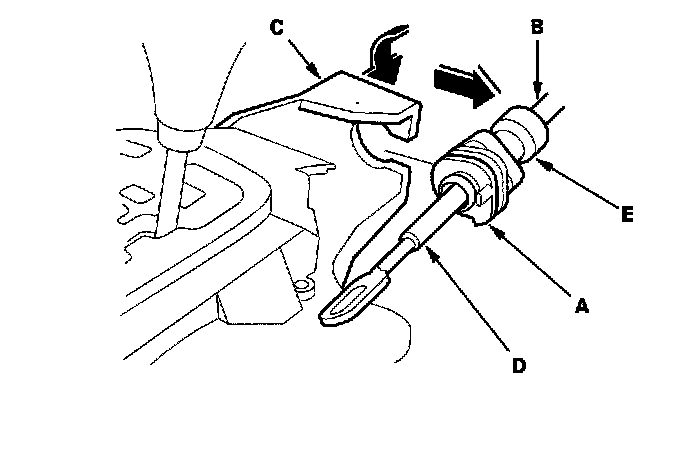 C
B
E
A
D