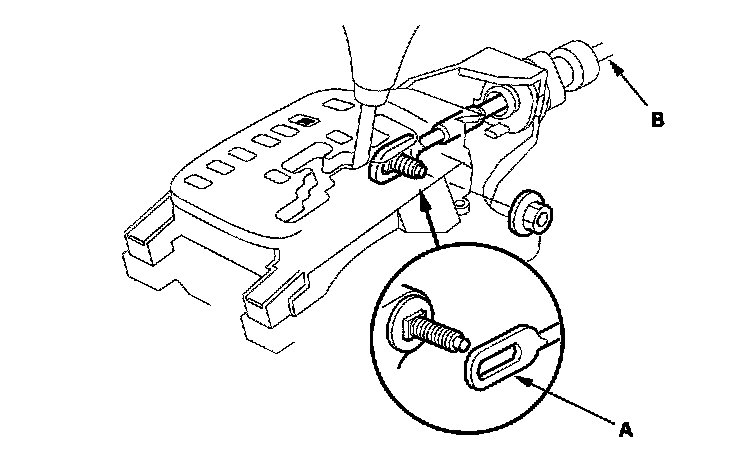 B

A