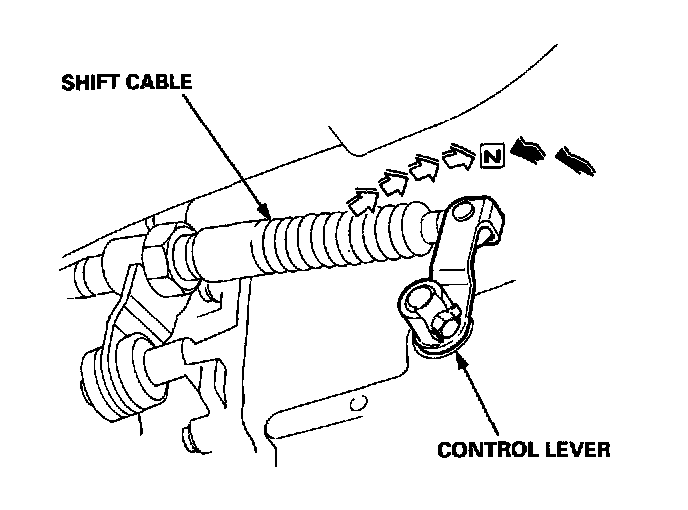 SHIFT CABLE

N

CONTROL LEVER