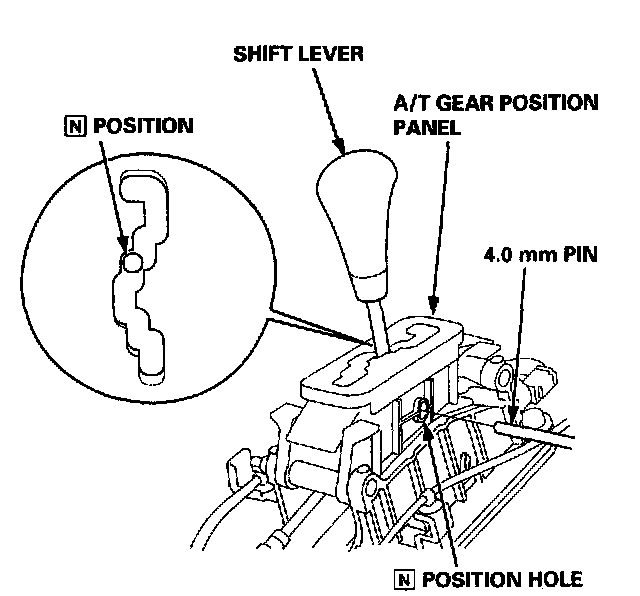 SHIFT LEVER

A/T GEAR POSITION PANEL

N POSITION

4.0 mm PIN

N POSITION HOLE