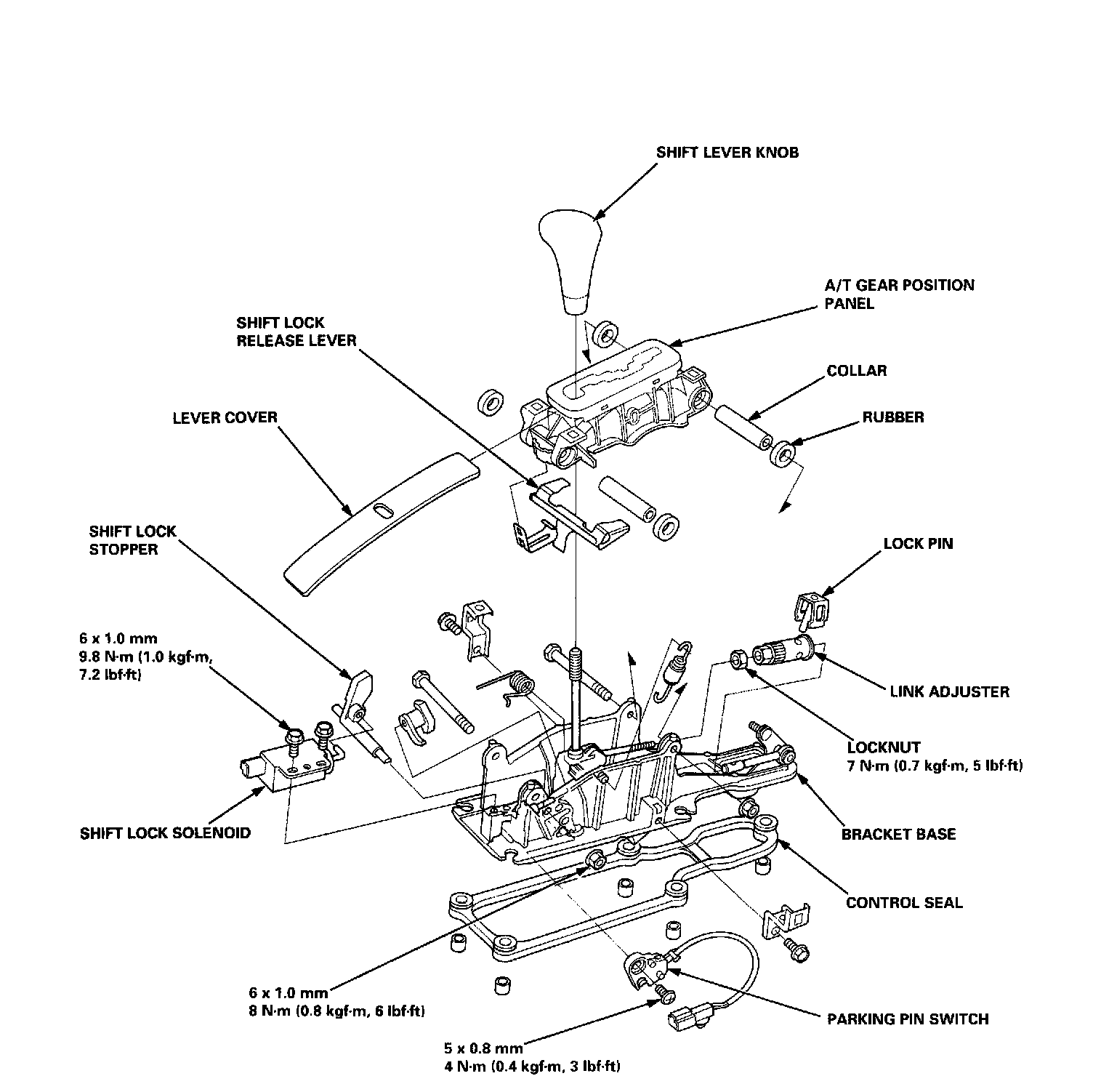 SHIFT LEVER KNOB

A/T GEAR POSITION PANEL

SHIFT LOCK RELEASE LEVER

COLLAR

LEVER COVER

RUBBER

SHIFT LOCK STOPPER

LOCK PIN

6 x 1.0 mm
9.8 N·m (1.0 kgf·m, 7.2 lbf·ft)

LINK ADJUSTER

LOCKNUT
7 N·m (0.7 kgf·m, 5 lbf·ft)

SHIFT LOCK SOLENOID

BRACKET BASE

CONTROL SEAL

6 x 1.0 mm
8 N·m (0.8 kgf·m, 6 lbf·ft)

PARKING PIN SWITCH

5 x 0.8 mm
4 N·m (0.4 kgf·m, 3 lbf·ft)