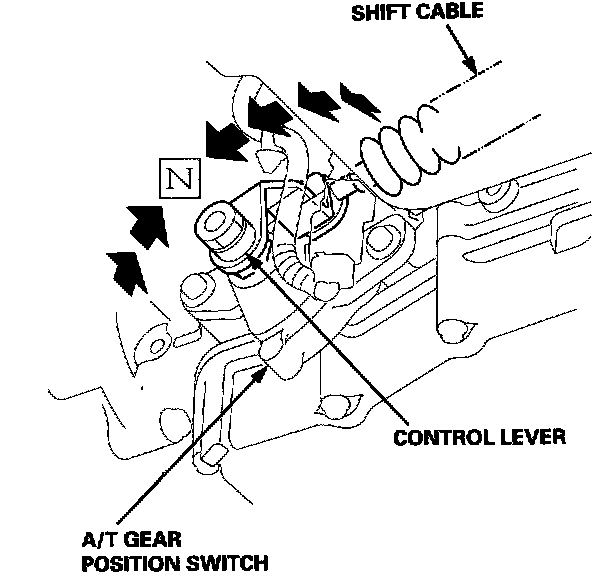 SHIFT CABLE

N

CONTROL LEVER

A/T GEAR
POSITION SWITCH