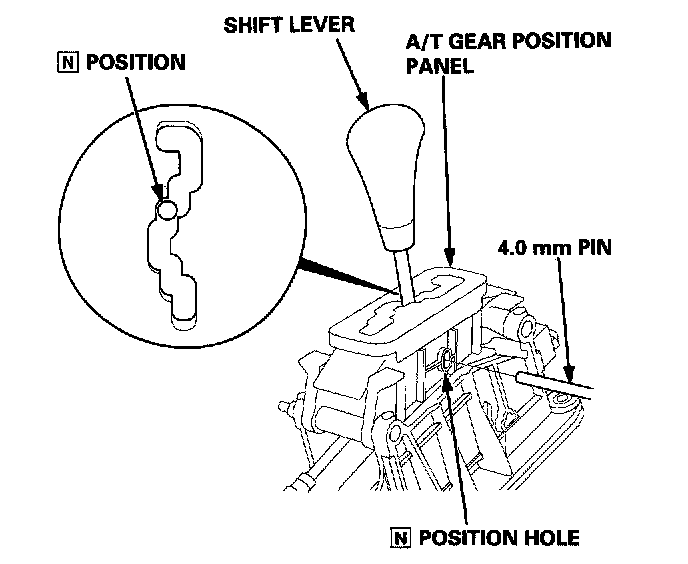 SHIFT LEVER

A/T GEAR POSITION PANEL

N POSITION

4.0 mm PIN

N POSITION HOLE