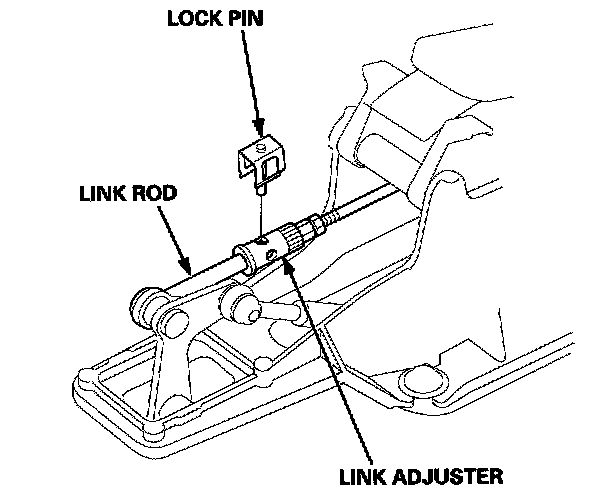 LOCK PIN

LINK ROD

LINK ADJUSTER