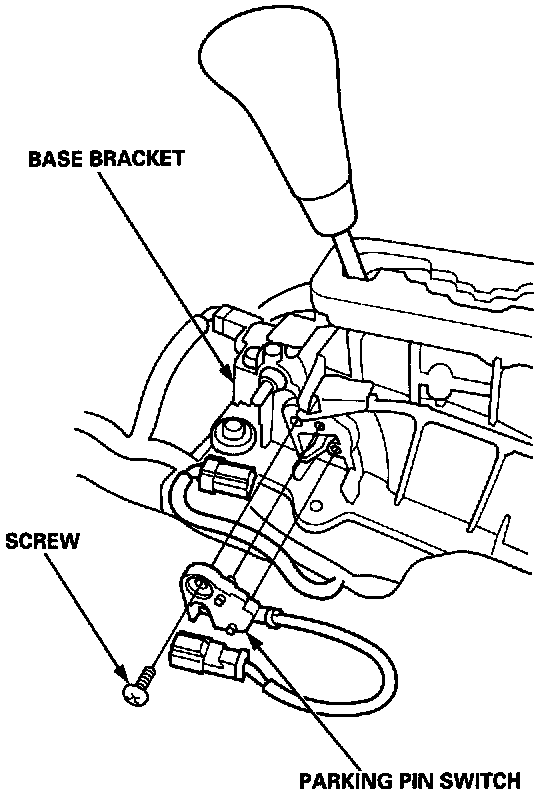 BASE BRACKET

SCREW

PARKING PIN SWITCH