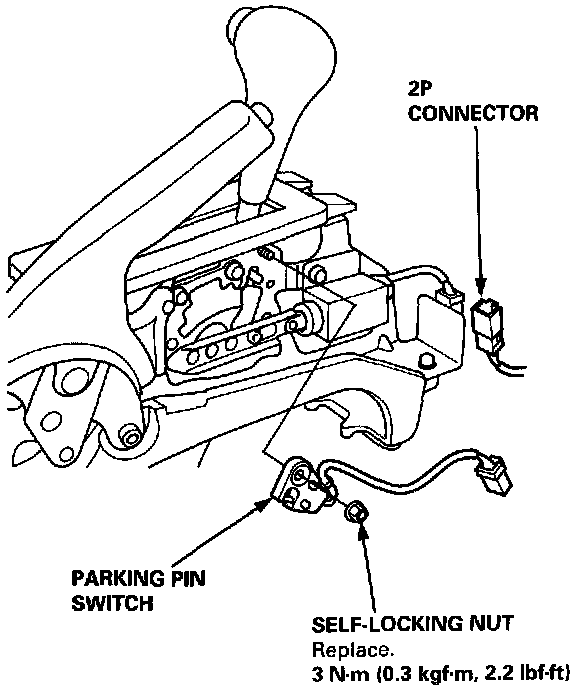 2P
CONNECTOR

PARKING PIN
SWITCH

SELF-LOCKING NUT
Replace.
3 N·m (0.3 kgf·m, 2.2 lbf·ft)