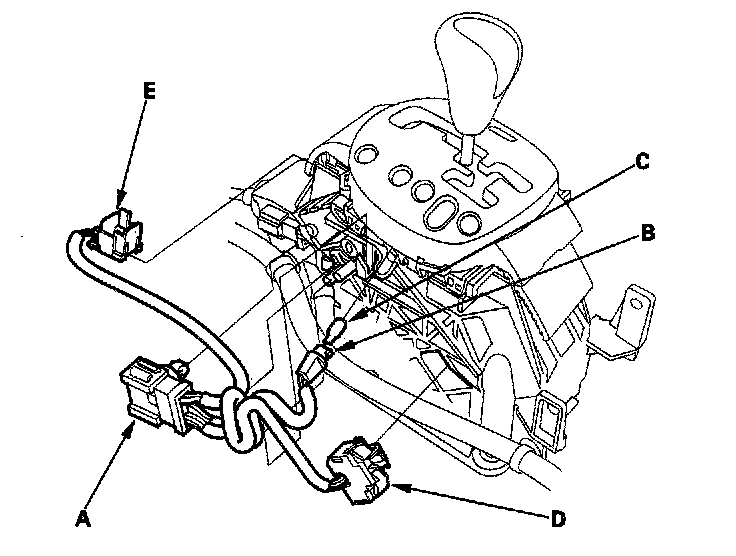 E
C
B
A
D