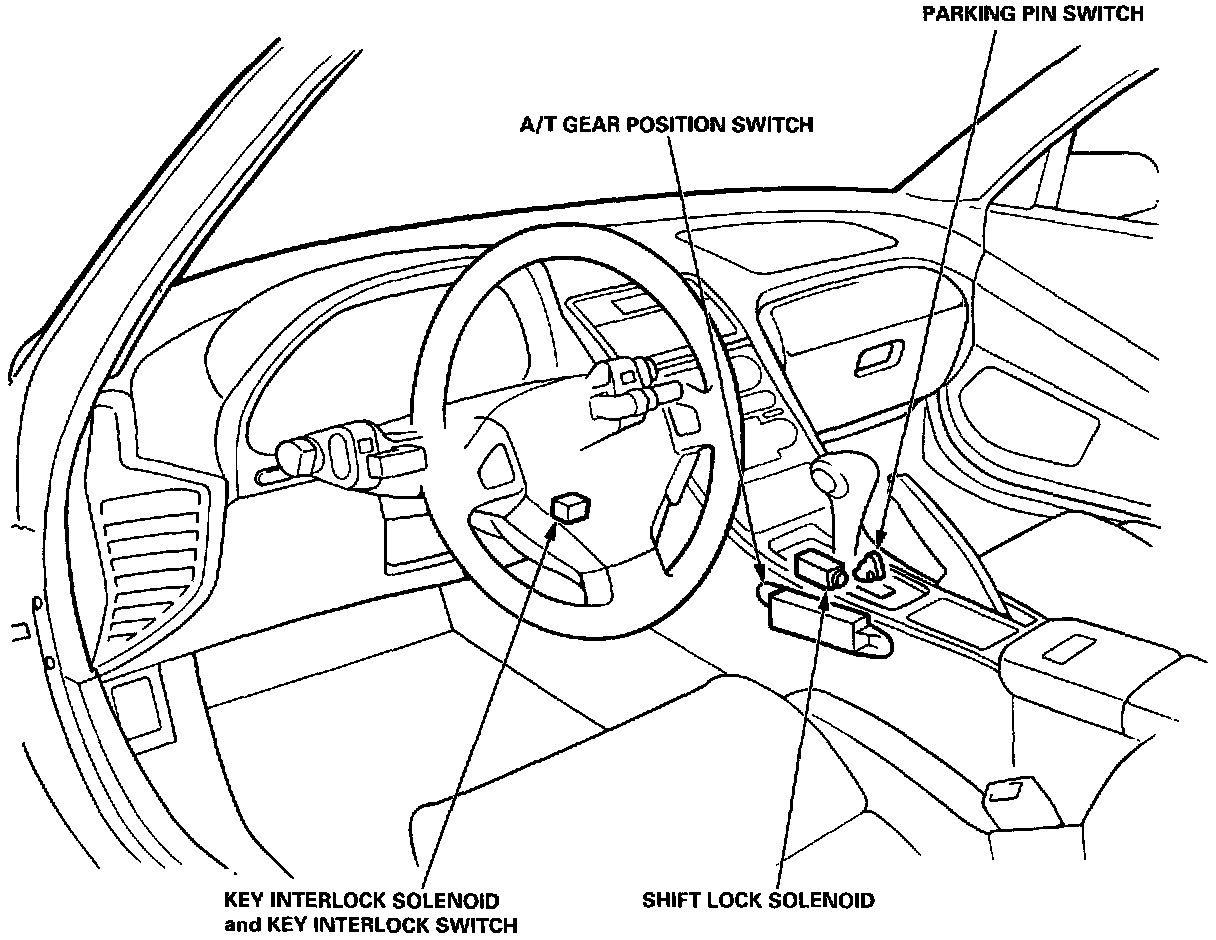 PARKING PIN SWITCH

A/T GEAR POSITION SWITCH

KEY INTERLOCK SOLENOID
and KEY INTERLOCK SWITCH

SHIFT LOCK SOLENOID