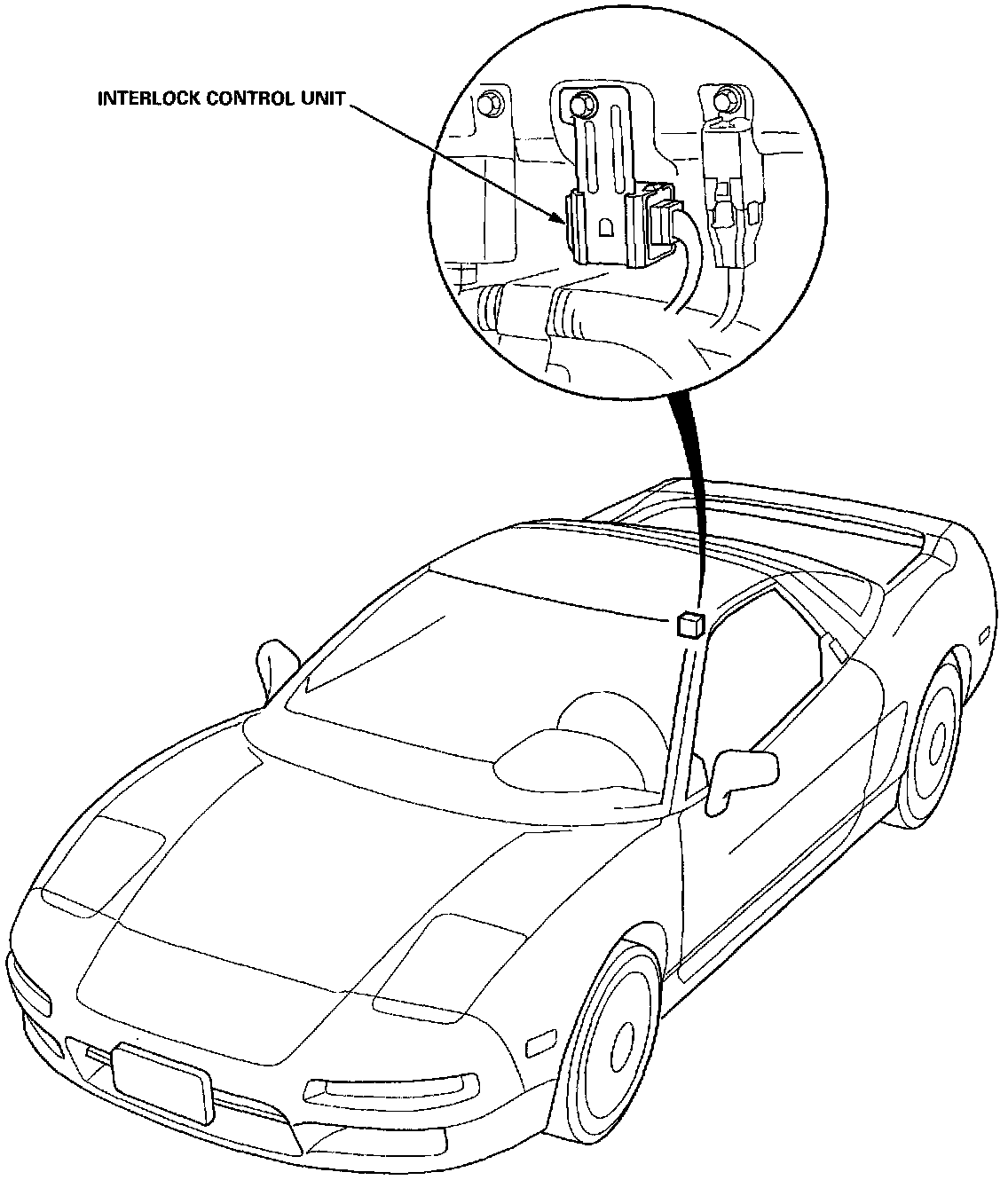 INTERLOCK CONTROL UNIT