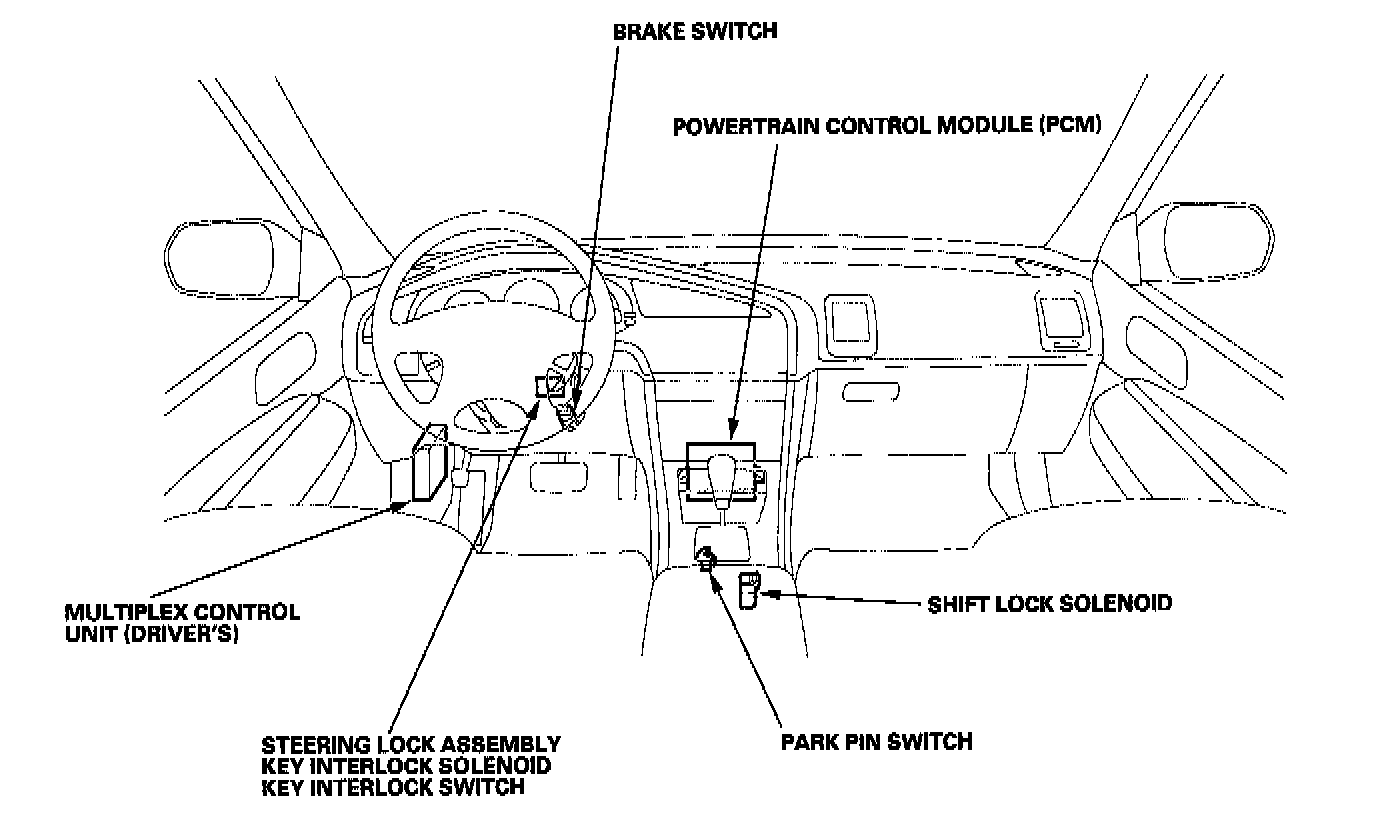 BRAKE SWITCH

POWERTRAIN CONTROL MODULE (PCM)

MULTIPLEX CONTROL UNIT (DRIVER'S)

SHIFT LOCK SOLENOID

STEERING LOCK ASSEMBLY
KEY INTERLOCK SOLENOID
KEY INTERLOCK SWITCH

PARK PIN SWITCH