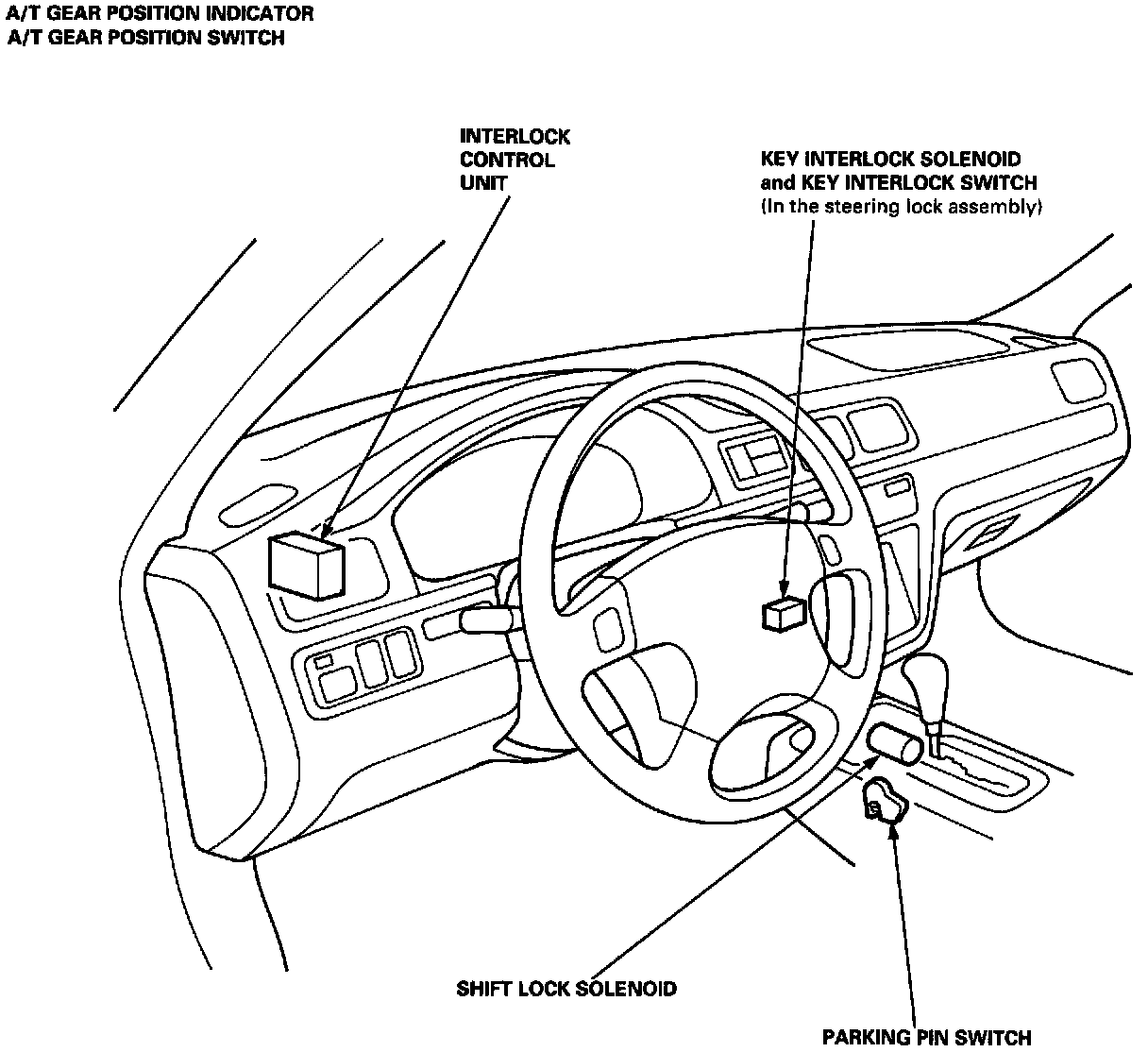 A/T GEAR POSITION INDICATOR
A/T GEAR POSITION SWITCH

INTERLOCK CONTROL UNIT

KEY INTERLOCK SOLENOID and KEY INTERLOCK SWITCH (In the steering lock assembly)

SHIFT LOCK SOLENOID

PARKING PIN SWITCH