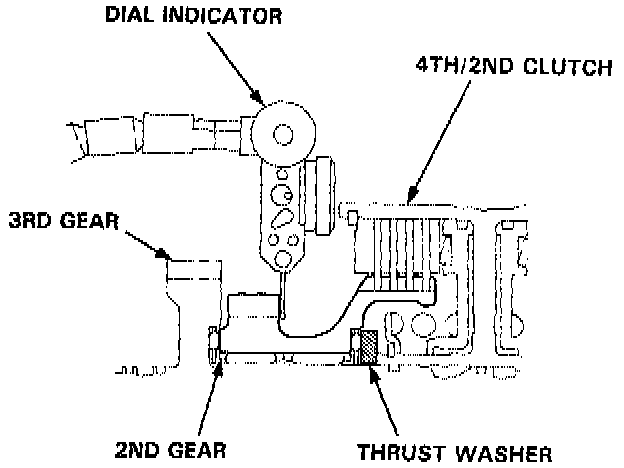 DIAL INDICATOR

4TH/2ND CLUTCH

3RD GEAR

2ND GEAR

THRUST WASHER