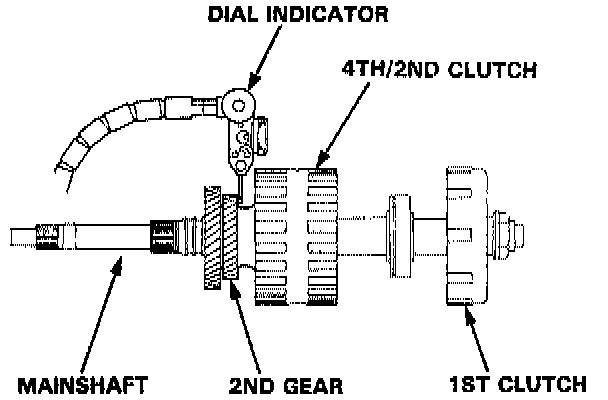 DIAL INDICATOR

4TH/2ND CLUTCH

MAINSHAFT

2ND GEAR

1ST CLUTCH