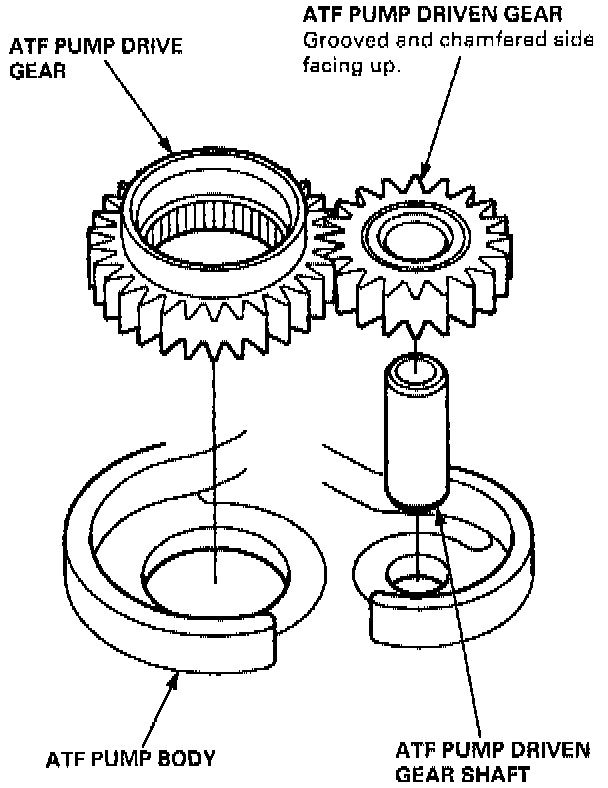 ATF PUMP DRIVE GEAR

ATF PUMP DRIVEN GEAR
Grooved and chamfered side facing up.

ATF PUMP BODY

ATF PUMP DRIVEN GEAR SHAFT