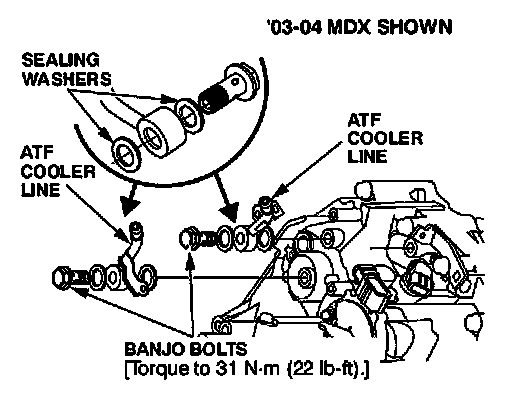 '03-04 MDX SHOWN

SEALING WASHERS

ATF COOLER LINE

ATF COOLER LINE

BANJO BOLTS
[Torque to 31 N·m (22 lb-ft).]